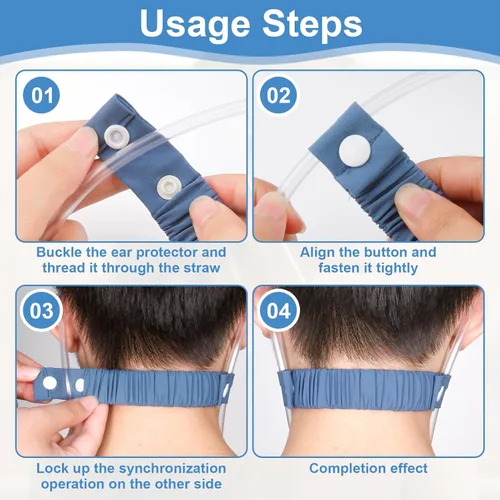 Usage Steps

01

Buckle the ear protector and thread it through the straw

02

Align the button and fasten it tightly

03

Lock up the synchronization operation on the other side

04

Completion effect