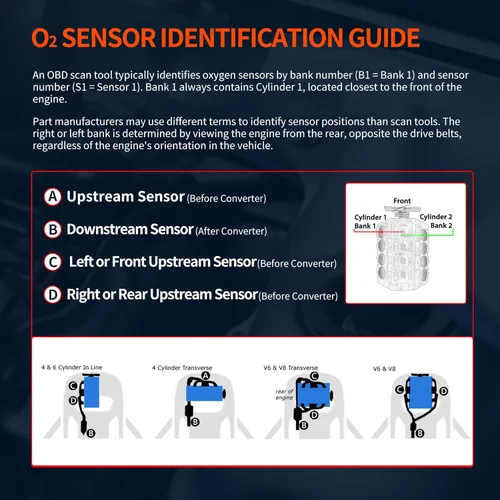 $O_2$ SENSOR IDENTIFICATION GUIDE

An OBD scan tool typically identifies oxygen sensors by bank number (B1 = Bank 1) and sensor number (S1 = Sensor 1). Bank 1 always contains Cylinder 1, located closest to the front of the engine.

Part manufacturers may use different terms to identify sensor positions than scan tools. The right or left bank is determined by viewing the engine from the rear, opposite the drive belts, regardless of the engine's orientation in the vehicle.

A Upstream Sensor (Before Converter)

B Downstream Sensor (After Converter)

C Left or Front Upstream Sensor (Before Converter)

D Right or Rear Upstream Sensor (Before Converter)

Front
Cylinder 1 Bank 1
Cylinder 2 Bank 2

4 & 6 Cylinder In Line
C
D
B

4 Cylinder Transverse
A
B

V6 & V8 Transverse
C
rear of engine
D
B

V6 & V8
C
D
B