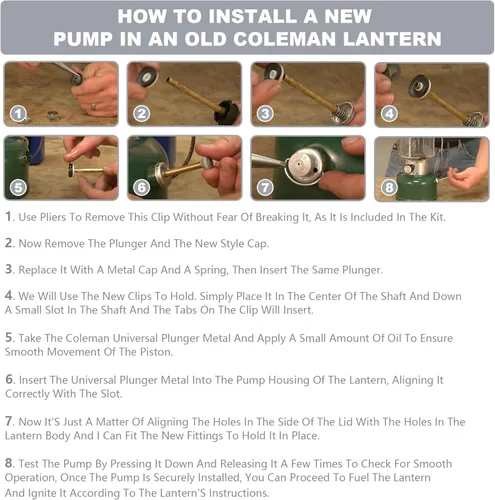 HOW TO INSTALL A NEW PUMP IN AN OLD COLEMAN LANTERN

1

2

3

4

5

6

7

8

1. Use Pliers To Remove This Clip Without Fear Of Breaking It, As It Is Included In The Kit.

2. Now Remove The Plunger And The New Style Cap.

3. Replace It With A Metal Cap And A Spring, Then Insert The Same Plunger.

4. We Will Use The New Clips To Hold. Simply Place It In The Center Of The Shaft And Down A Small Slot In The Shaft And The Tabs On The Clip Will Insert.

5. Take The Coleman Universal Plunger Metal And Apply A Small Amount Of Oil To Ensure Smooth Movement Of The Piston.

6. Insert The Universal Plunger Metal Into The Pump Housing Of The Lantern, Aligning It Correctly With The Slot.

7. Now It'S Just A Matter Of Aligning The Holes In The Side Of The Lid With The Holes In The Lantern Body And I Can Fit The New Fittings To Hold It In Place.

8. Test The Pump By Pressing It Down And Releasing It A Few Times To Check For Smooth Operation, Once The Pump Is Securely Installed, You Can Proceed To Fuel The Lantern And Ignite It According To The Lantern'S Instructions.