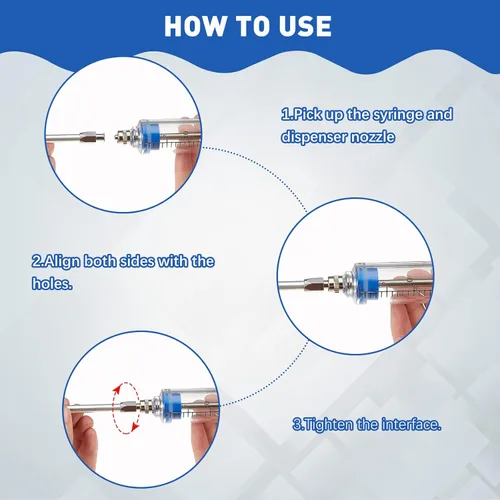 HOW TO USE

1.Pick up the syringe and dispenser nozzle

2.Align both sides with the holes.

3.Tighten the interface.