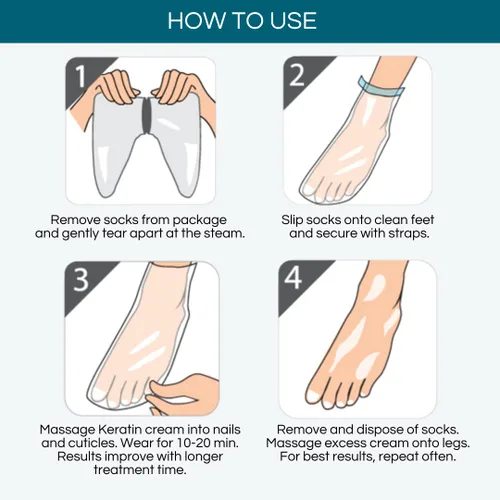 HOW TO USE

1

Remove socks from package and gently tear apart at the steam.

2

Slip socks onto clean feet and secure with straps.

3

Massage Keratin cream into nails and cuticles. Wear for 10-20 min. Results improve with longer treatment time.

4

Remove and dispose of socks. Massage excess cream onto legs. For best results, repeat often.