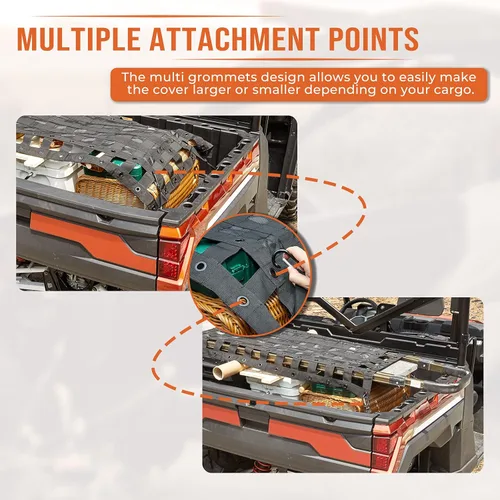 MULTIPLE ATTACHMENT POINTS

The multi grommets design allows you to easily make the cover larger or smaller depending on your cargo.