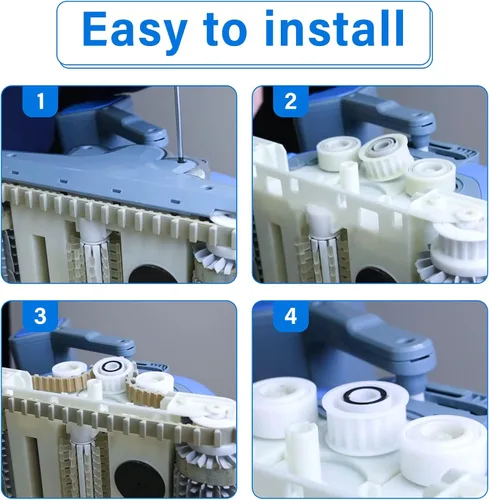 Easy to install

1

2

3

4