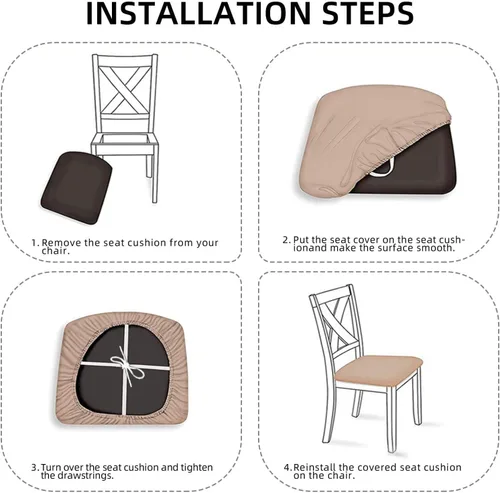 INSTALLATION STEPS

1. Remove the seat cushion from your chair.

2. Put the seat cover on the seat cushionand make the surface smooth.

3. Turn over the seat cushion and tighten the drawstrings.

4. Reinstall the covered seat cushion on the chair.