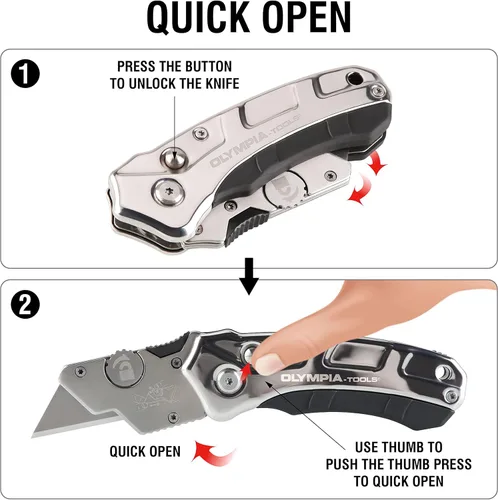 QUICK OPEN

1

PRESS THE BUTTON TO UNLOCK THE KNIFE

OLYMPIA-TOOLS

2

OLYMPIA-TOOLS

QUICK OPEN

USE THUMB TO PUSH THE THUMB PRESS TO QUICK OPEN