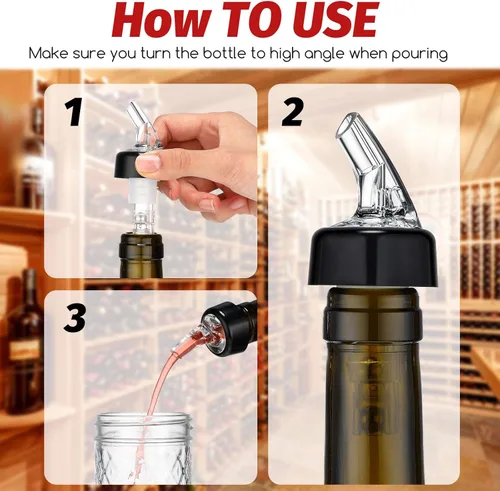 How TO USE
Make sure you turn the bottle to high angle when pouring

1

2

3