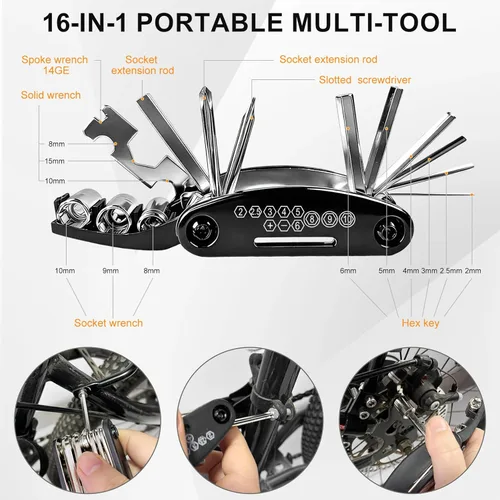 16-IN-1 PORTABLE MULTI-TOOL

Spoke wrench 14GE

Socket extension rod

Socket extension rod

Slotted screwdriver

Solid wrench

8mm

15mm

10mm

2 2.5 3 4 5 8 9 10

+ − 6

10mm

9mm

8mm

6mm

5mm

4mm

3mm

2.5mm

2mm

Socket wrench

Hex key