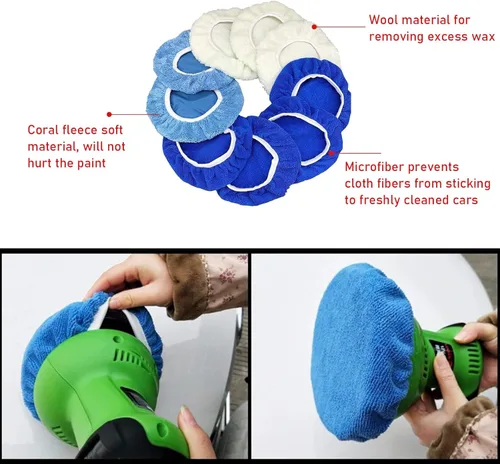 Wool material for removing excess wax

Coral fleece soft material, will not hurt the paint

Microfiber prevents cloth fibers from sticking to freshly cleaned cars