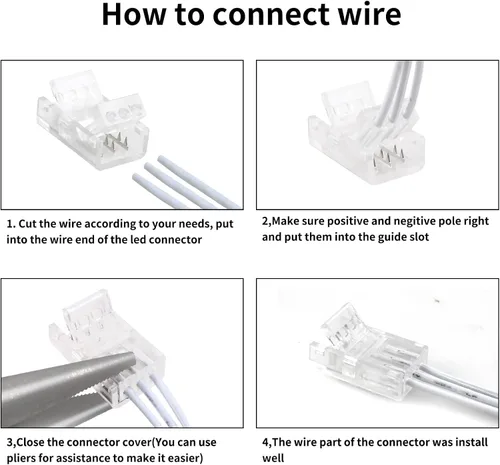 How to connect wire

1. Cut the wire according to your needs, put into the wire end of the led connector

2,Make sure positive and negitive pole right and put them into the guide slot

3,Close the connector cover(You can use pliers for assistance to make it easier)

4,The wire part of the connector was install well