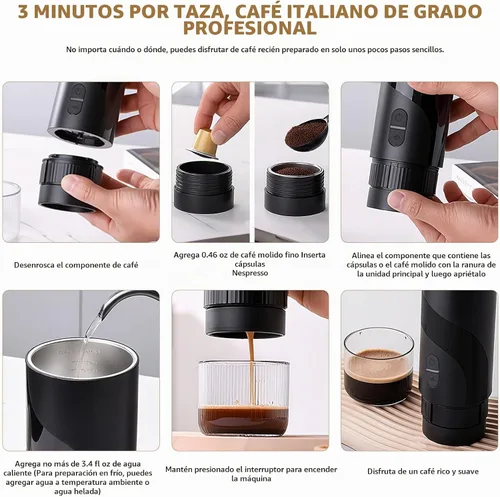 3 MINUTOS POR TAZA, CAFÉ ITALIANO DE GRADO PROFESIONAL

No importa cuándo o dónde, puedes disfrutar de café recién preparado en solo unos pocos pasos sencillos.

Desenrosca el componente de café

Agrega 0.46 oz de café molido fino Inserta cápsulas Nespresso

Alinea el componente que contiene las cápsulas o el café molido con la ranura de la unidad principal y luego apriétalo

Agrega no más de 3.4 fl oz de agua caliente (Para preparación en frío, puedes agregar agua a temperatura ambiente o agua helada)

Mantén presionado el interruptor para encender la máquina

Disfruta de un café rico y suave