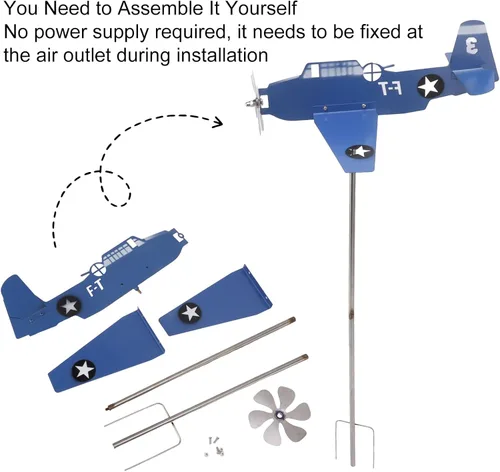 You Need to Assemble It Yourself
No power supply required, it needs to be fixed at the air outlet during installation

3

T-F

F-T