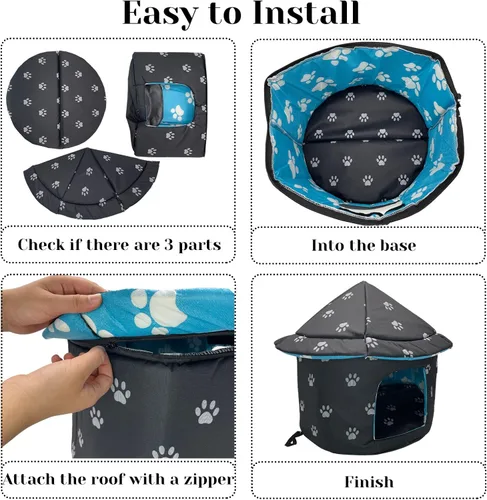 Easy to Install

Check if there are 3 parts

Into the base

Attach the roof with a zipper

Finish