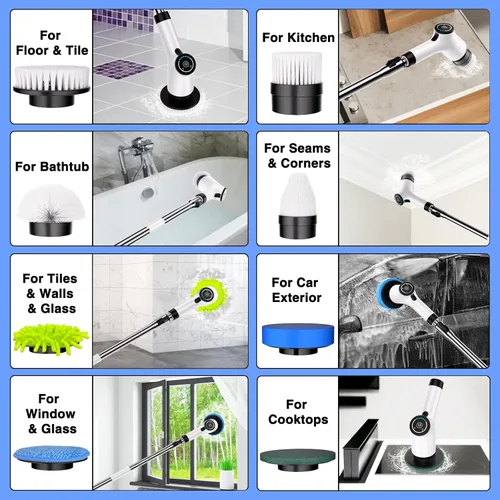 For Floor & Tile

For Kitchen

For Bathtub

For Seams & Corners

For Tiles & Walls & Glass

For Car Exterior

For Window & Glass

For Cooktops