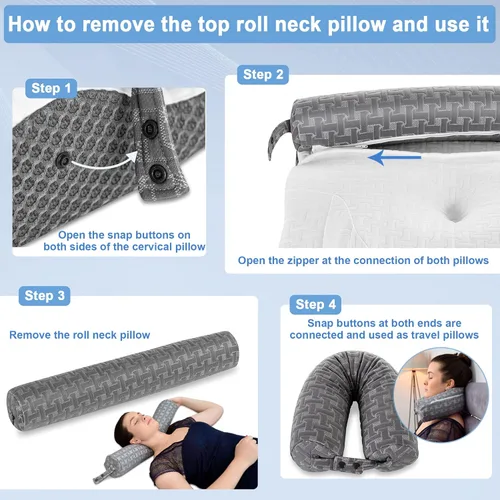 How to remove the top roll neck pillow and use it

Step 1

Open the snap buttons on both sides of the cervical pillow

Step 2

Open the zipper at the connection of both pillows

Step 3

Remove the roll neck pillow

Step 4

Snap buttons at both ends are connected and used as travel pillows