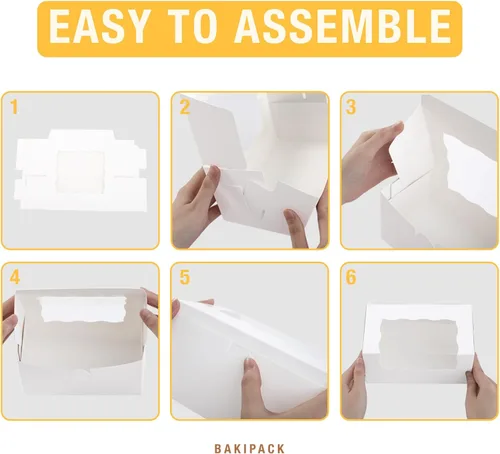 EASY TO ASSEMBLE

1

2

3

4

5

6

BAKIPACK