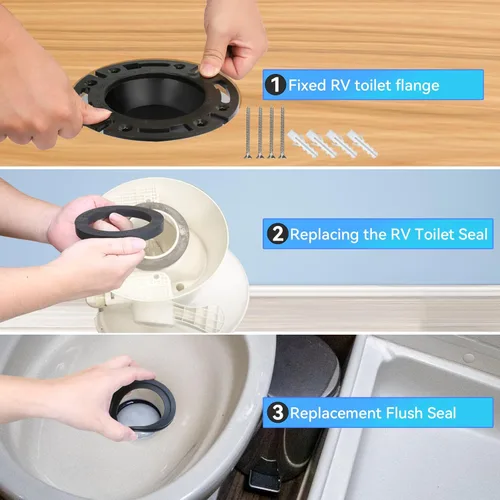 1 Fixed RV toilet flange

2 Replacing the RV Toilet Seal

3 Replacement Flush Seal