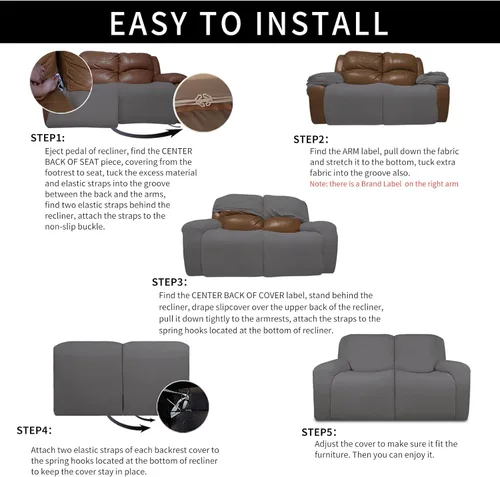 EASY TO INSTALL

STEP1:

Eject pedal of recliner, find the CENTER BACK OF SEAT piece, covering from the footrest to seat, tuck the excess material and elastic straps into the groove between the back and the arms, find two elastic straps behind the recliner, attach the straps to the non-slip buckle.

STEP2:

Find the ARM label, pull down the fabric and stretch it to the bottom, tuck extra fabric into the groove also.

Note: there is a Brand Label on the right arm

STEP3:

Find the CENTER BACK OF COVER label, stand behind the recliner, drape slipcover over the upper back of the recliner, pull it down tightly to the armrests, attach the straps to the spring hooks located at the bottom of recliner.

STEP4:

Attach two elastic straps of each backrest cover to the spring hooks located at the bottom of recliner to keep the cover stay in place.

STEP5:

Adjust the cover to make sure it fit the furniture. Then you can enjoy it.