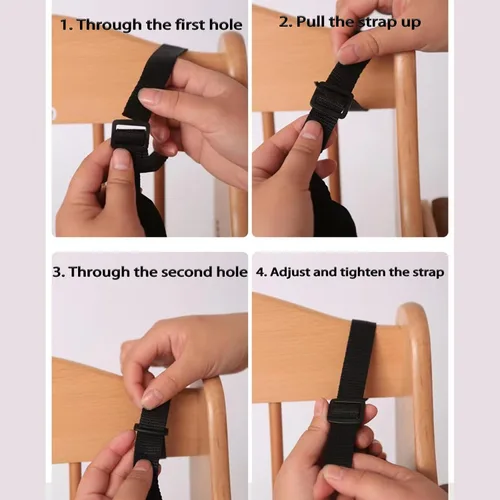 1. Through the first hole

2. Pull the strap up

3. Through the second hole

4. Adjust and tighten the strap