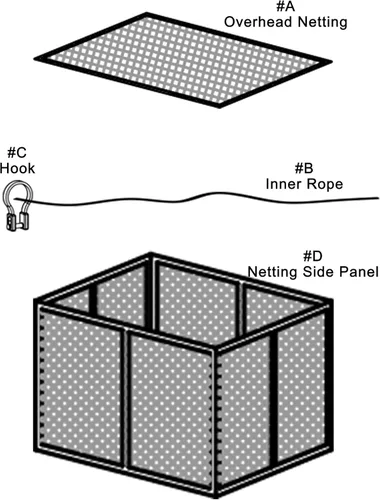 #A
Overhead Netting

#C
Hook

#B
Inner Rope

#D
Netting Side Panel