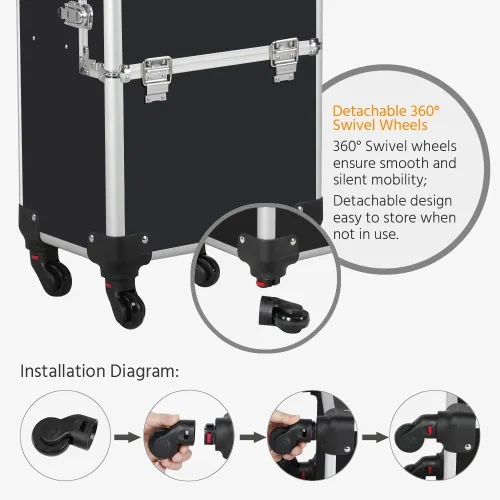 Detachable 360° Swivel Wheels

360° Swivel wheels ensure smooth and silent mobility;

Detachable design easy to store when not in use.

Installation Diagram: