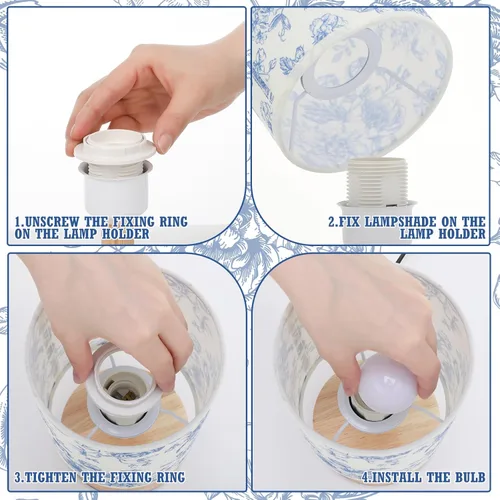 1.UNSCREW THE FIXING RING ON THE LAMP HOLDER

2.FIX LAMPSHADE ON THE LAMP HOLDER

3.TIGHTEN THE FIXING RING

4.INSTALL THE BULB