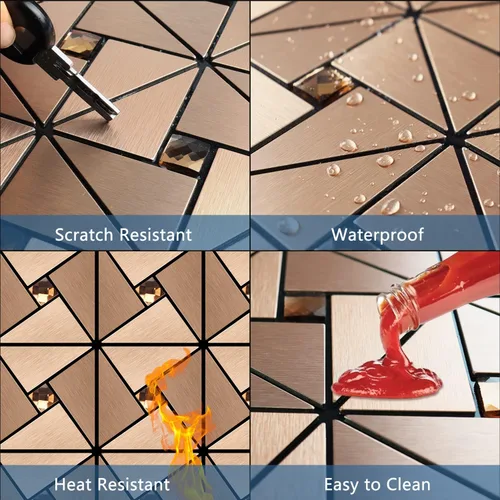 Scratch Resistant

Waterproof

Heat Resistant

Easy to Clean