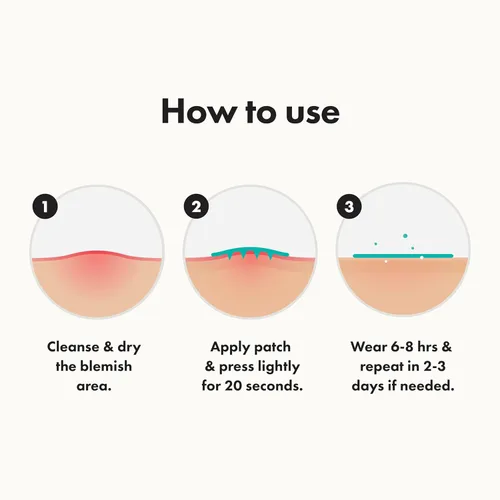 How to use

1

Cleanse & dry the blemish area.

2

Apply patch & press lightly for 20 seconds.

3

Wear 6-8 hrs & repeat in 2-3 days if needed.