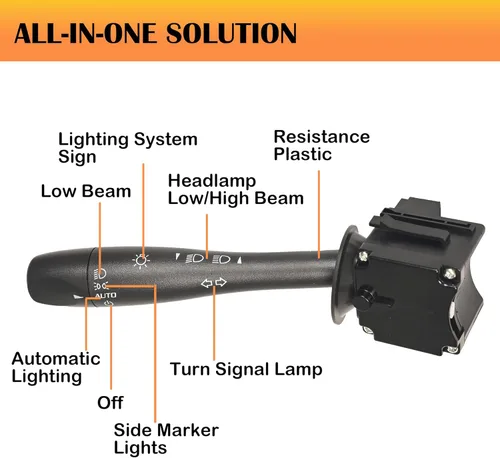 ALL-IN-ONE SOLUTION

Lighting System Sign

Resistance Plastic

Low Beam

Headlamp Low/High Beam

AUTO

Automatic Lighting

Turn Signal Lamp

Off

Side Marker Lights