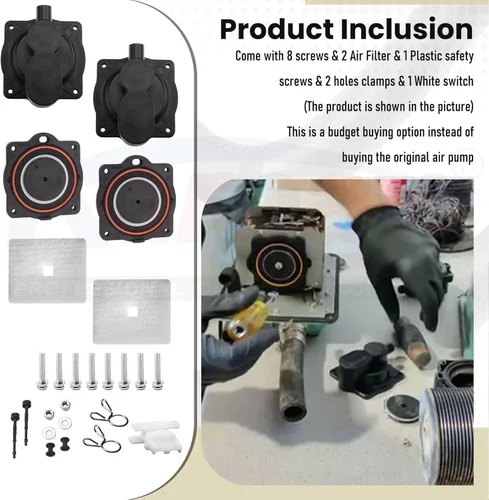 Product Inclusion

Come with 8 screws & 2 Air Filter & 1 Plastic safety screws & 2 holes clamps & 1 White switch

(The product is shown in the picture)

This is a budget buying option instead of buying the original air pump