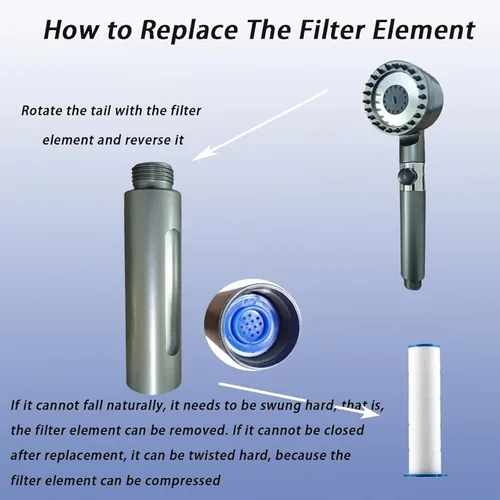 How to Replace The Filter Element

Rotate the tail with the filter element and reverse it

If it cannot fall naturally, it needs to be swung hard, that is, the filter element can be removed. If it cannot be closed after replacement, it can be twisted hard, because the filter element can be compressed