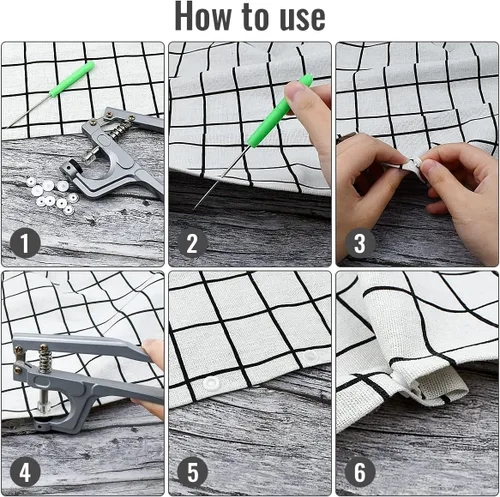 How to use

1

2

3

4

5

6