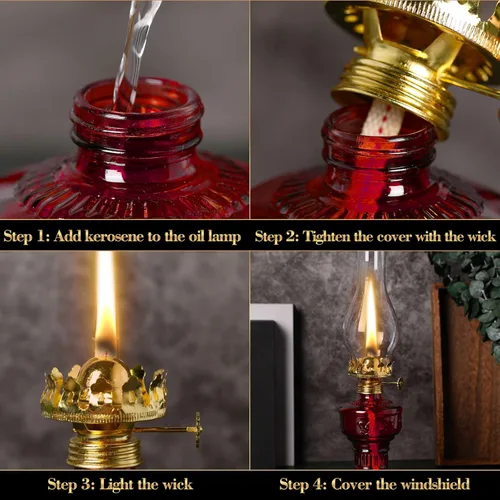 Step 1: Add kerosene to the oil lamp

Step 2: Tighten the cover with the wick

Step 3: Light the wick

Step 4: Cover the windshield