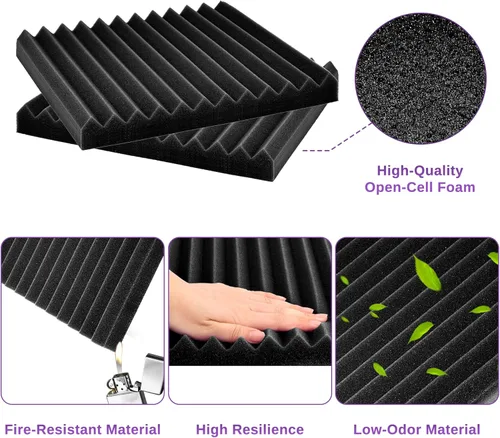 High-Quality
Open-Cell Foam

Fire-Resistant Material

High Resilience

Low-Odor Material