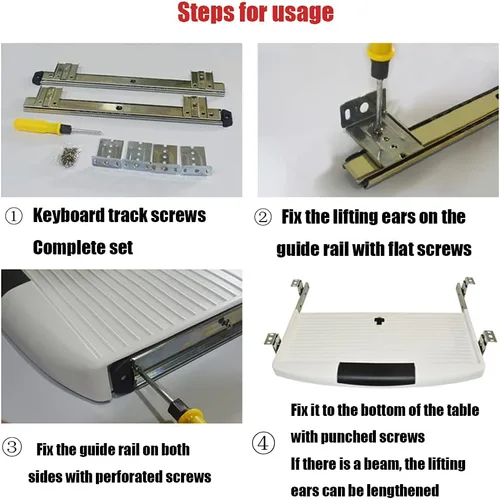 Steps for usage

① Keyboard track screws Complete set

② Fix the lifting ears on the guide rail with flat screws

③ Fix the guide rail on both sides with perforated screws

④ Fix it to the bottom of the table with punched screws
If there is a beam, the lifting ears can be lengthened