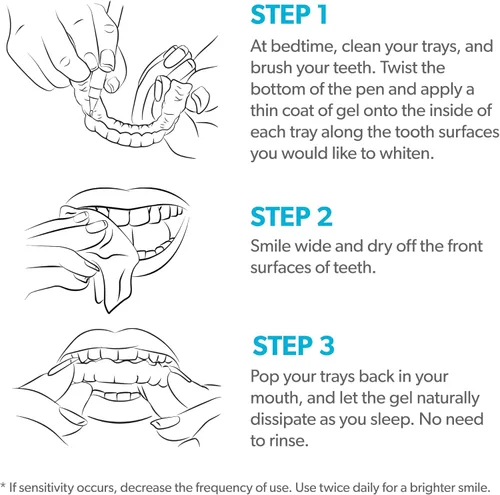 STEP 1
At bedtime, clean your trays, and brush your teeth. Twist the bottom of the pen and apply a thin coat of gel onto the inside of each tray along the tooth surfaces you would like to whiten.

STEP 2
Smile wide and dry off the front surfaces of teeth.

STEP 3
Pop your trays back in your mouth, and let the gel naturally dissipate as you sleep. No need to rinse.

* If sensitivity occurs, decrease the frequency of use. Use twice daily for a brighter smile.