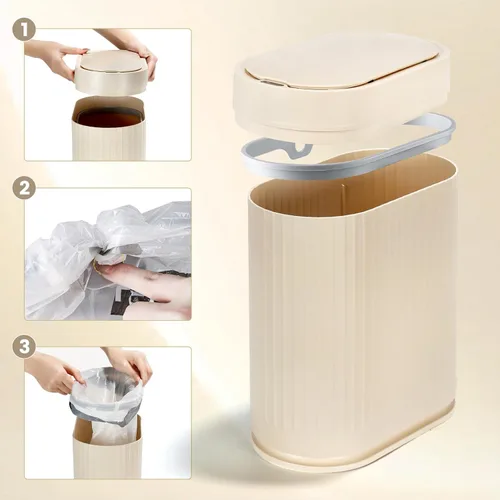 1

2

3