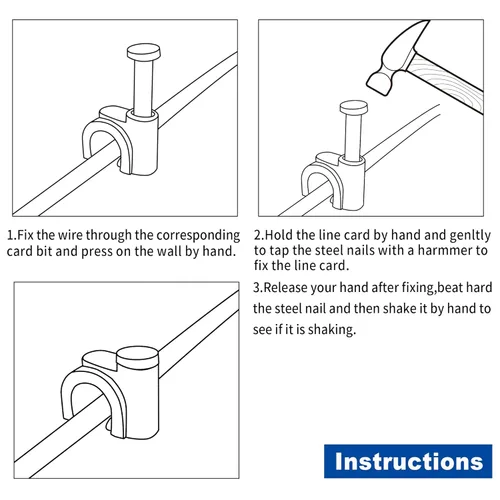 1.Fix the wire through the corresponding card bit and press on the wall by hand.

2.Hold the line card by hand and genltly to tap the steel nails with a harmmer to fix the line card.

3.Release your hand after fixing,beat hard the steel nail and then shake it by hand to see if it is shaking.

Instructions