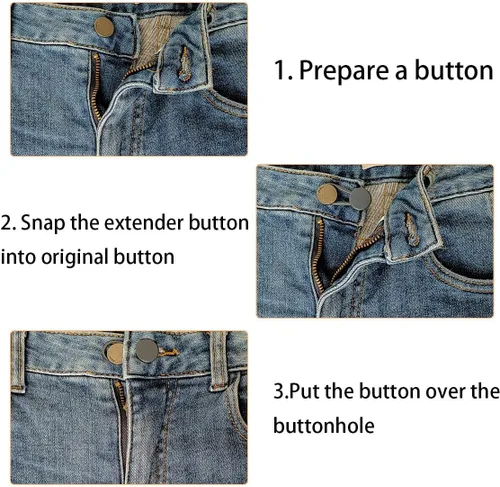 1. Prepare a button

2. Snap the extender button into original button

3.Put the button over the buttonhole