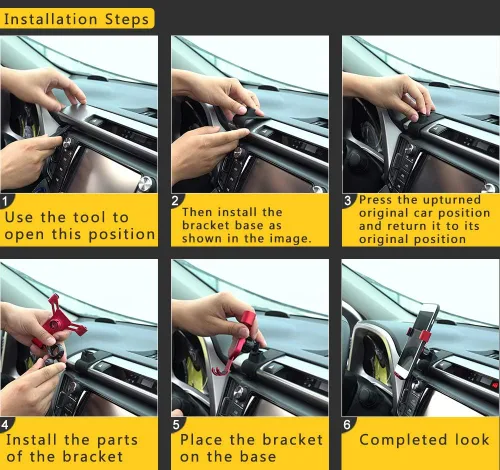 Installation Steps

1
Use the tool to open this position

2
Then install the bracket base as shown in the image.

3
Press the upturned original car position and return it to its original position

4
Install the parts of the bracket

5
Place the bracket on the base

6
Completed look