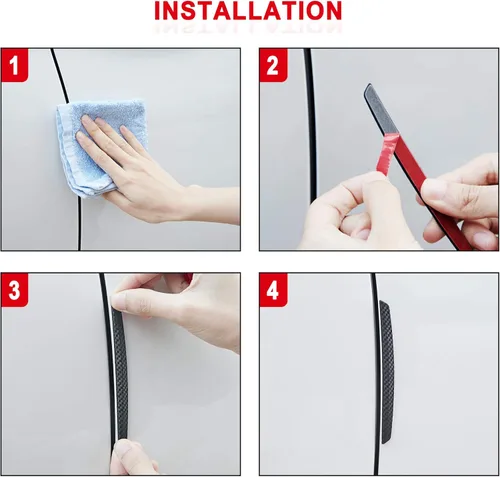 INSTALLATION

1

2

3

4