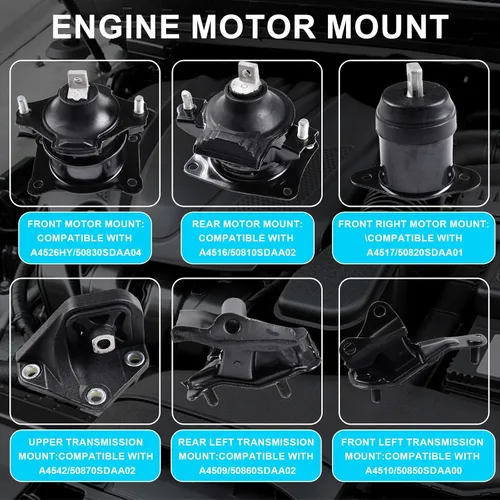 ENGINE MOTOR MOUNT

FRONT MOTOR MOUNT: COMPATIBLE WITH A4526HY/50830SDAA04

REAR MOTOR MOUNT: COMPATIBLE WITH A4516/50810SDAA02

FRONT RIGHT MOTOR MOUNT: \COMPATIBLE WITH A4517/50820SDAA01

UPPER TRANSMISSION MOUNT:COMPATIBLE WITH A4542/50870SDAA02

REAR LEFT TRANSMISSION MOUNT:COMPATIBLE WITH A4509/50860SDAA02

FRONT LEFT TRANSMISSION MOUNT:COMPATIBLE WITH A4510/50850SDAA00