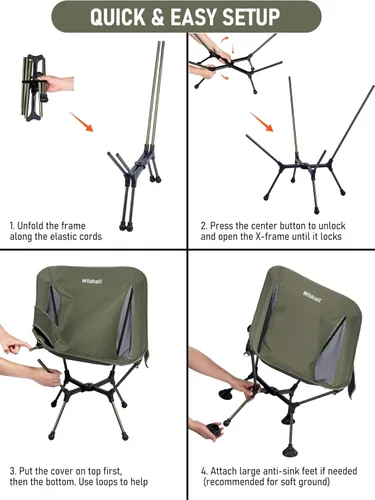 QUICK & EASY SETUP

1. Unfold the frame along the elastic cords

2. Press the center button to unlock and open the X-frame until it locks

Wildcall

3. Put the cover on top first, then the bottom. Use loops to help

Wildcall

4. Attach large anti-sink feet if needed (recommended for soft ground)