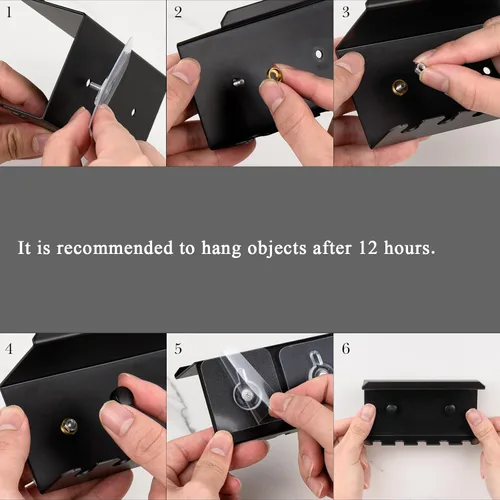 1

2

3

It is recommended to hang objects after 12 hours.

4

5

6