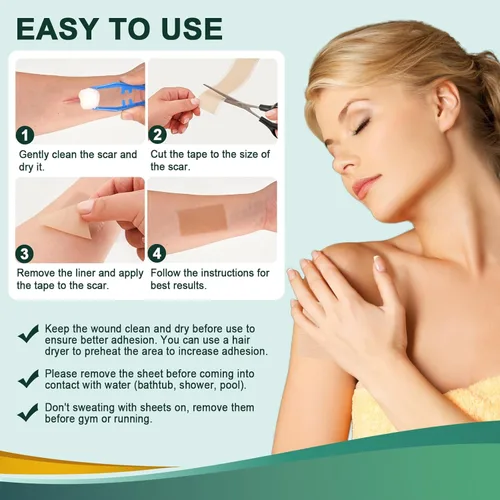 EASY TO USE

1
Gently clean the scar and dry it.

2
Cut the tape to the size of the scar.

3
Remove the liner and apply the tape to the scar.

4
Follow the instructions for best results.

Keep the wound clean and dry before use to ensure better adhesion. You can use a hair dryer to preheat the area to increase adhesion.

Please remove the sheet before coming into contact with water (bathtub, shower, pool).

Don't sweating with sheets on, remove them before gym or running.