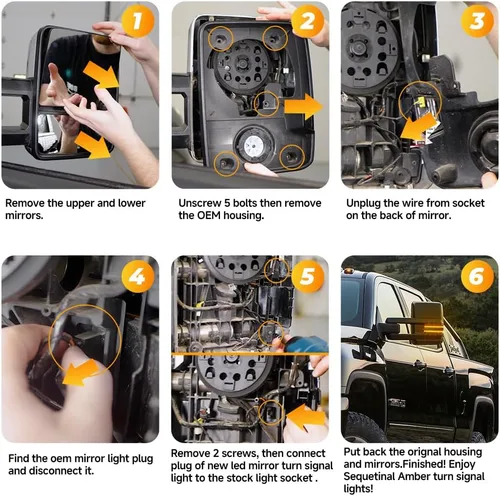 1

Remove the upper and lower mirrors.

2

Unscrew 5 bolts then remove the OEM housing.

3

Unplug the wire from socket on the back of mirror.

4

Find the oem mirror light plug and disconnect it.

5

Remove 2 screws, then connect plug of new led mirror turn signal light to the stock light socket .

6

Put back the orignal housing and mirrors.Finished! Enjoy Sequetinal Amber turn signal lights!