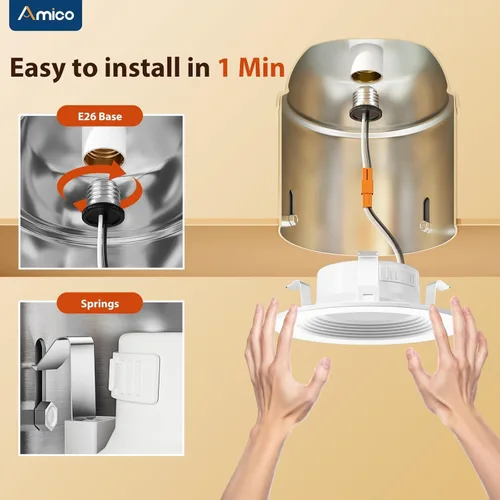 Amico

Easy to install in 1 Min

E26 Base

Springs