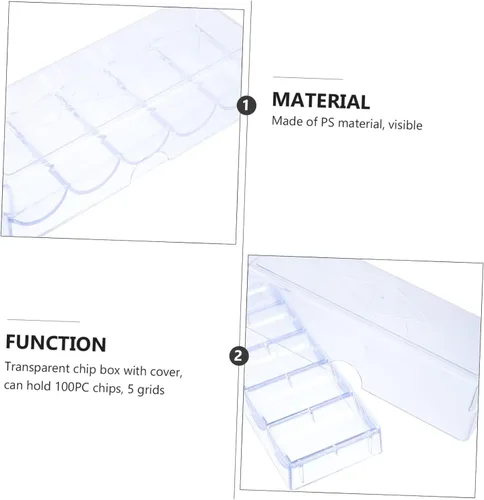 1

MATERIAL

Made of PS material, visible

FUNCTION

Transparent chip box with cover, can hold 100PC chips, 5 grids

2