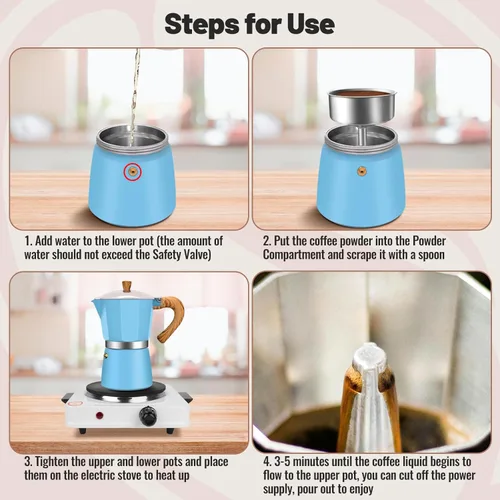 Steps for Use

1. Add water to the lower pot (the amount of water should not exceed the Safety Valve)

2. Put the coffee powder into the Powder Compartment and scrape it with a spoon

3. Tighten the upper and lower pots and place them on the electric stove to heat up

4. 3-5 minutes until the coffee liquid begins to flow to the upper pot, you can cut off the power supply, pour out to enjoy