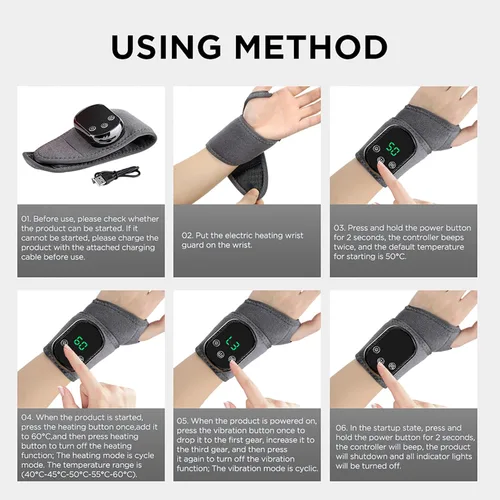 USING METHOD

50

01. Before use, please check whether the product can be started. If it cannot be started, please charge the product with the attached charging cable before use.

02. Put the electric heating wrist guard on the wrist.

03. Press and hold the power button for 2 seconds, the controller beeps twice, and the default temperature for starting is 50°C.

60

L3

04. When the product is started, press the heating button once,add it to 60°C,and then press heating button to turn off the heating function; The heating mode is cycle mode. The temperature range is (40°C-45°C-50°C-55°C-60°C).

05. When the product is powered on, press the vibration button once to drop it to the first gear, increase it to the third gear, and then press it again to turn off the vibration function; The vibration mode is cyclic.

06. In the startup state, press and hold the power button for 2 seconds, the controller will beep, the product will shutdown and all indicator lights will be turned off.