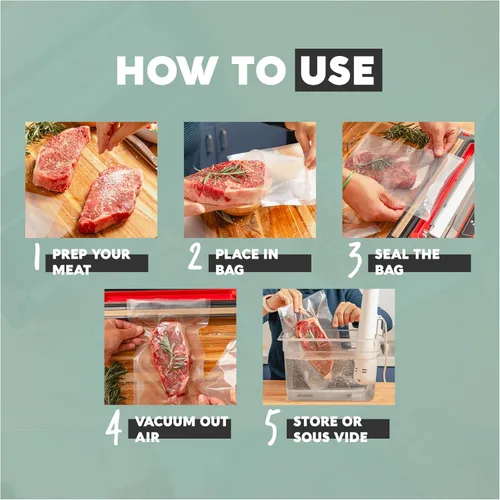 HOW TO USE

1 PREP YOUR MEAT

2 PLACE IN BAG

3 SEAL THE BAG

4 VACUUM OUT AIR

5 STORE OR SOUS VIDE